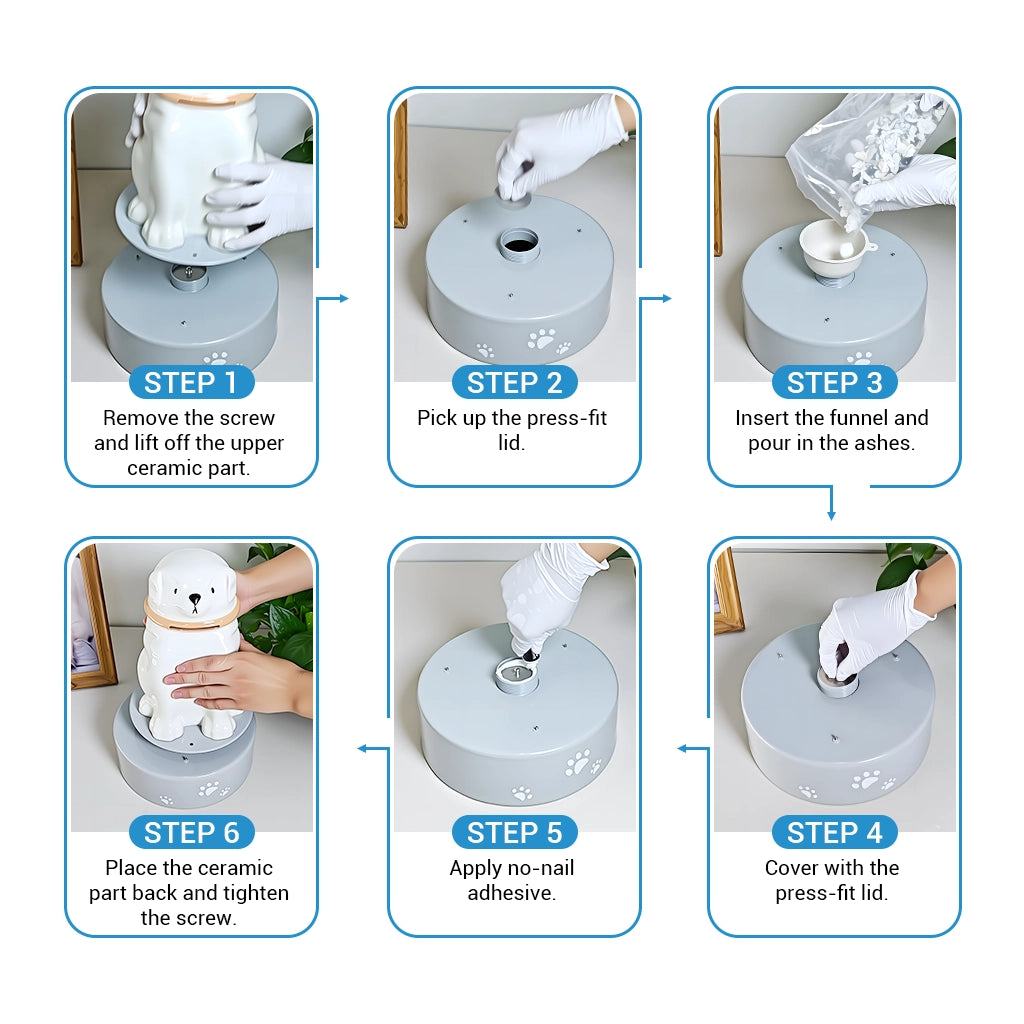 STEP 1
Remove the screw and lift off the upper ceramic part.

STEP 2
Pick up the press-fit lid.

STEP 3
Insert the funnel and pour in the ashes.

STEP 4
Cover with the press-fit lid.

STEP 5
Apply no-nail adhesive.

STEP 6
Place the ceramic part back and tighten the screw.