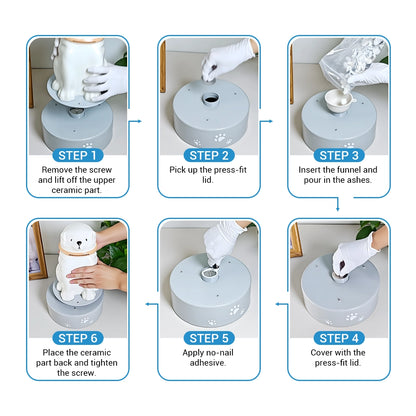 STEP 1
Remove the screw and lift off the upper ceramic part.

STEP 2
Pick up the press-fit lid.

STEP 3
Insert the funnel and pour in the ashes.

STEP 4
Cover with the press-fit lid.

STEP 5
Apply no-nail adhesive.

STEP 6
Place the ceramic part back and tighten the screw.